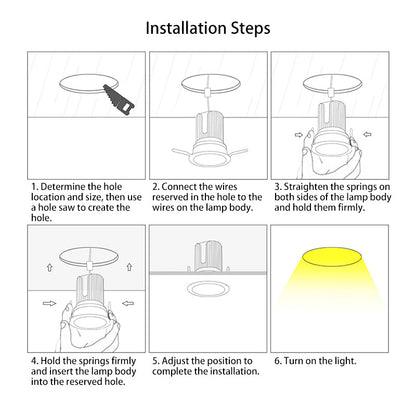 Installation Steps

1. Determine the hole location and size, then use a hole saw to create the hole.

2. Connect the wires reserved in the hole to the wires on the lamp body.

3. Straighten the springs on both sides of the lamp body and hold them firmly.

4. Hold the springs firmly and insert the lamp body into the reserved hole.

5. Adjust the position to complete the installation.

6. Turn on the light.