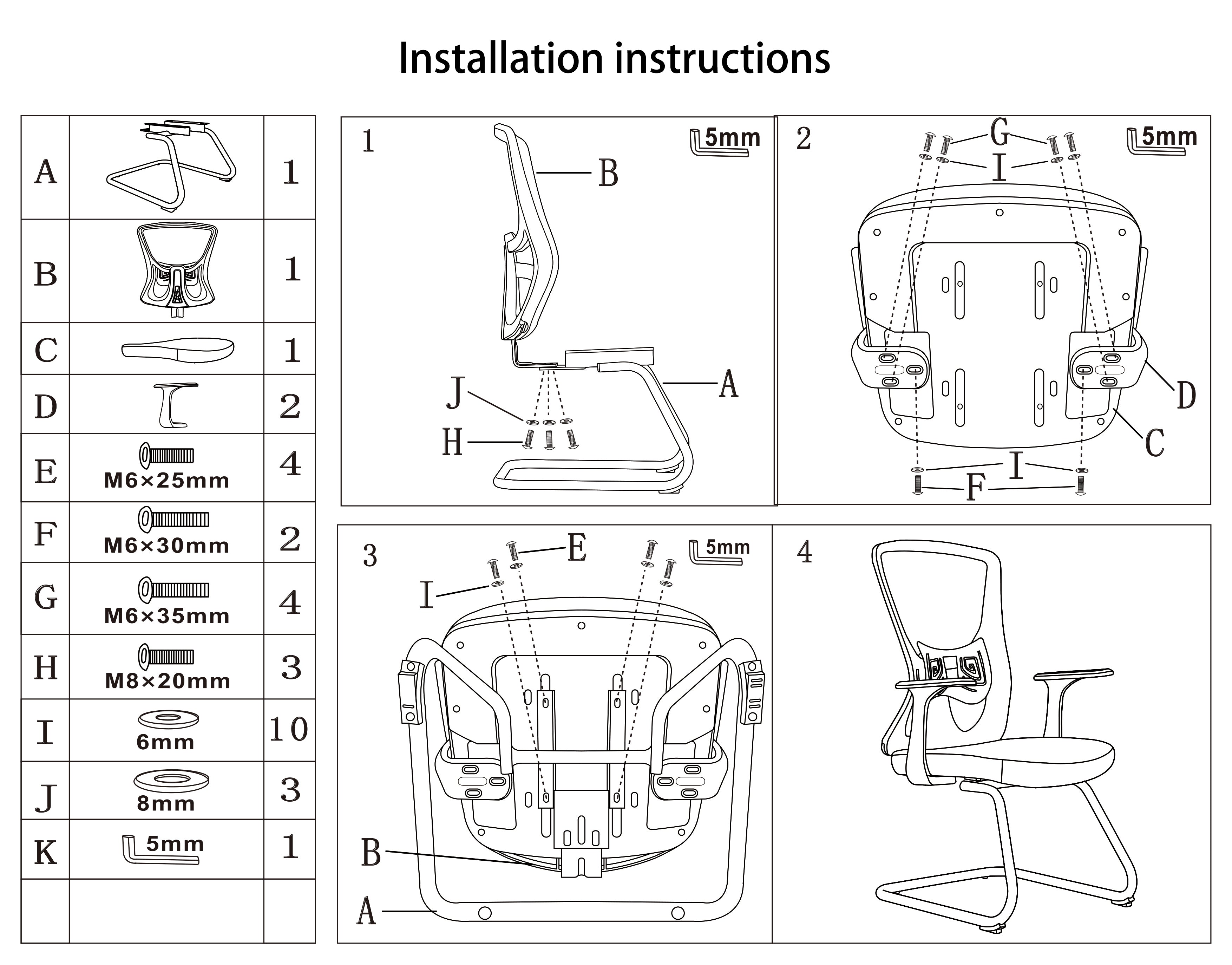 Installation instructions

| A | | 1 |
|---|---|---|
| B | | 1 |
| C | | 1 |
| D | | 2 |
| E | M6×25mm | 4 |
| F | M6×30mm | 2 |
| G | M6×35mm | 4 |
| H | M8×20mm | 3 |
| I | 6mm | 10 |
| J | 8mm | 3 |
| K | 5mm | 1 |
| | | |

1
5mm
B
A
J
H

2
5mm
G
I
D
C
I
F

3
5mm
E
I
B
A

4